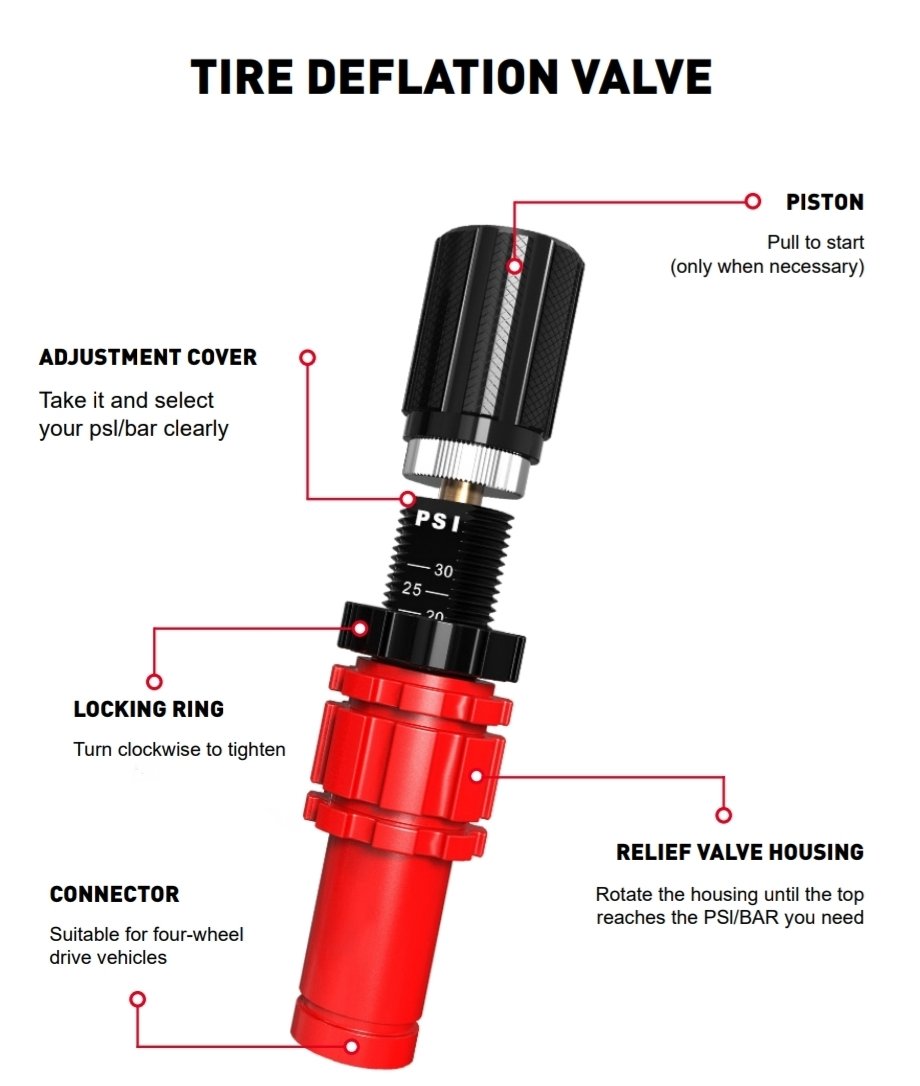 TIRE DEFLATION VALVE

PISTON
Pull to start (only when necessary)

ADJUSTMENT COVER
Take it and select your psl/bar clearly

PSI
30
25
20

LOCKING RING
Turn clockwise to tighten

RELIEF VALVE HOUSING
Rotate the housing until the top reaches the PSI/BAR you need

CONNECTOR
Suitable for four-wheel drive vehicles