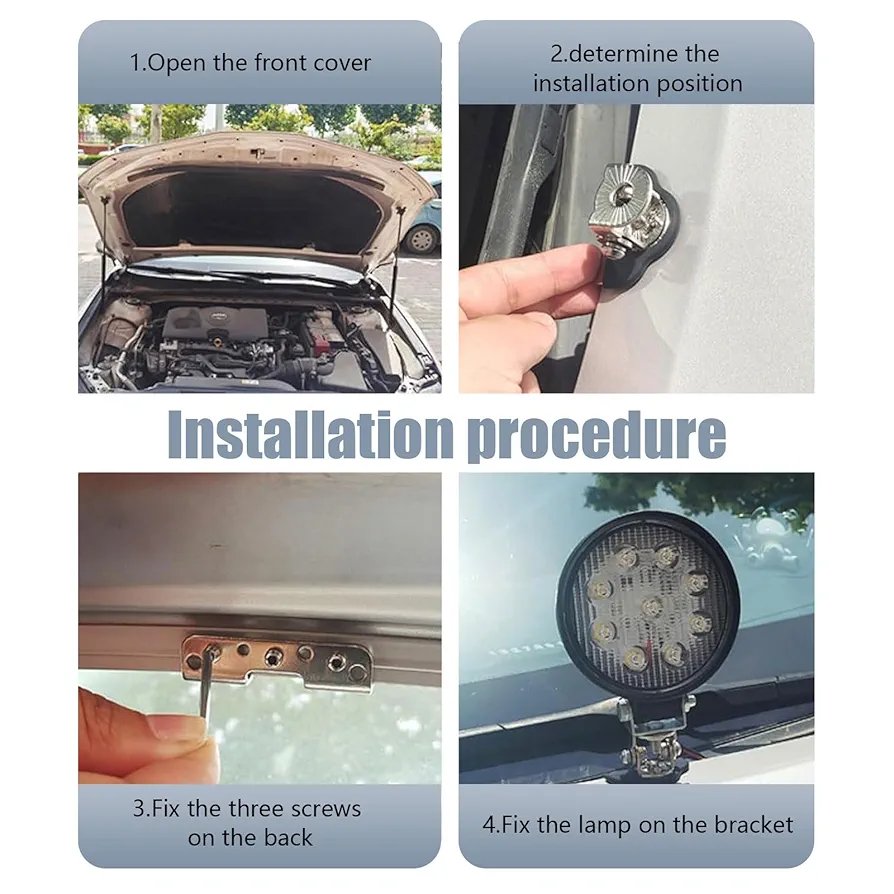 1.Open the front cover

2.determine the installation position

Installation procedure

3.Fix the three screws on the back

4.Fix the lamp on the bracket