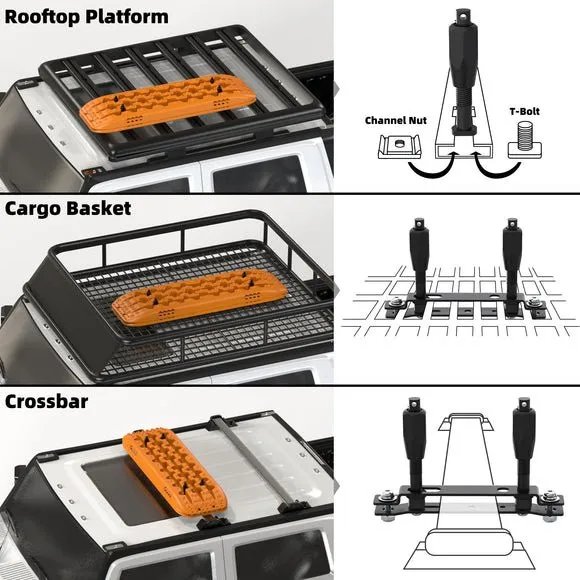 Rooftop Platform

Channel Nut

T-Bolt

Cargo Basket

Crossbar