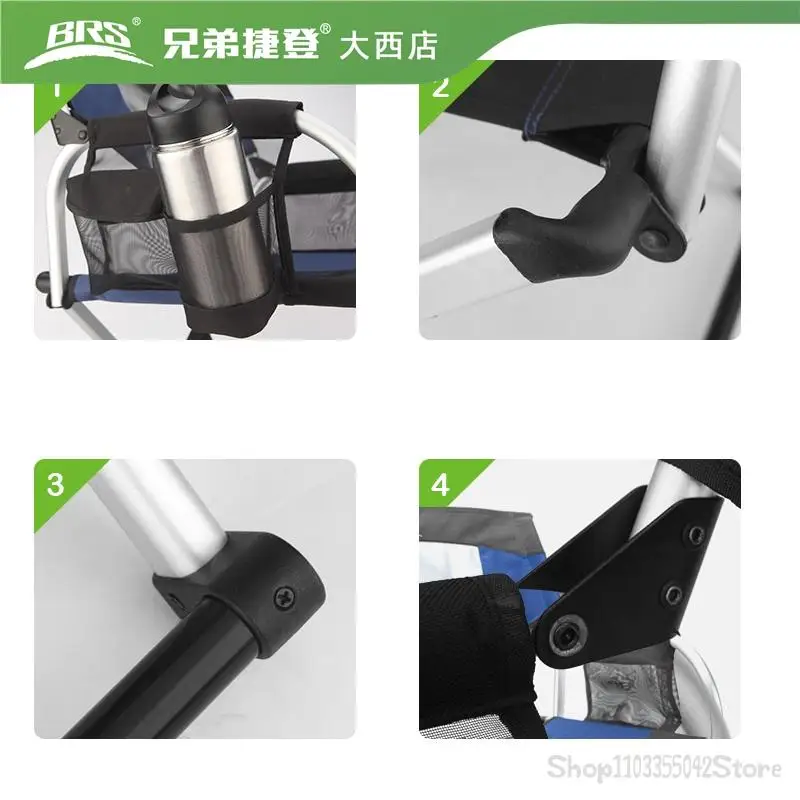 BRS® 兄弟捷登® 大西店

1

2

3

4

Shop1103355042Store