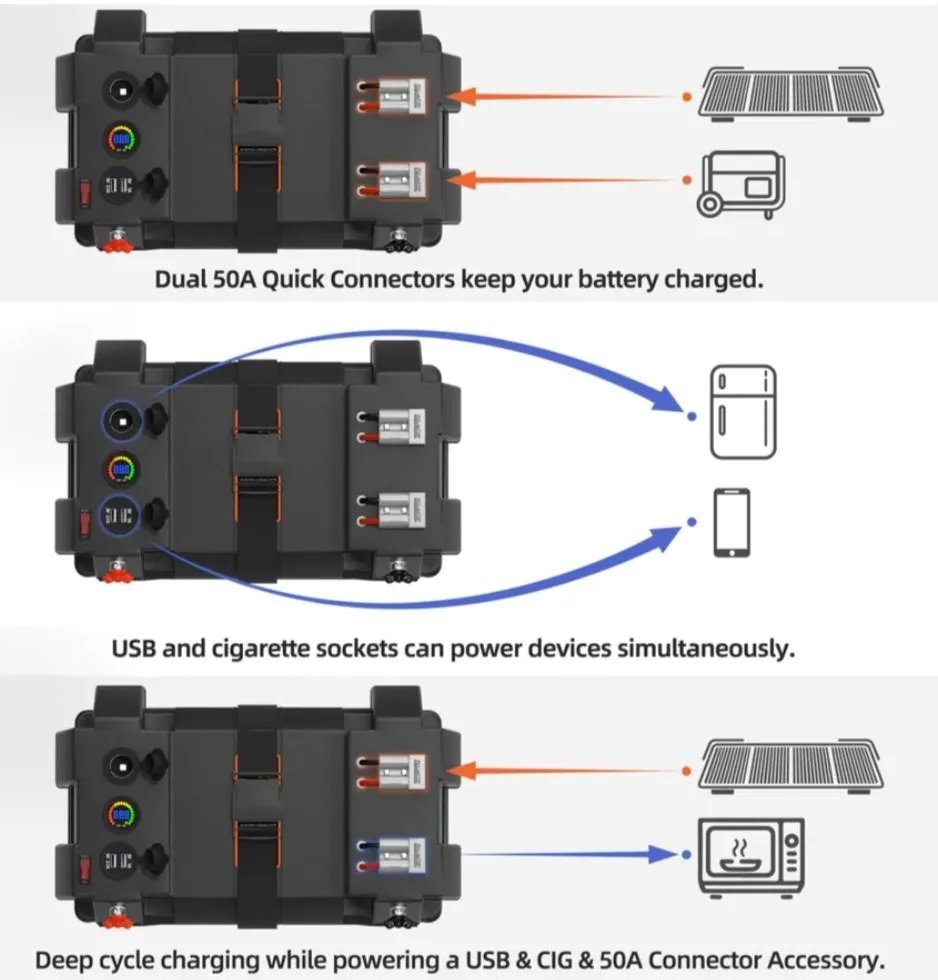 Dual 50A Quick Connectors keep your battery charged.

USB and cigarette sockets can power devices simultaneously.

Deep cycle charging while powering a USB & CIG & 50A Connector Accessory.